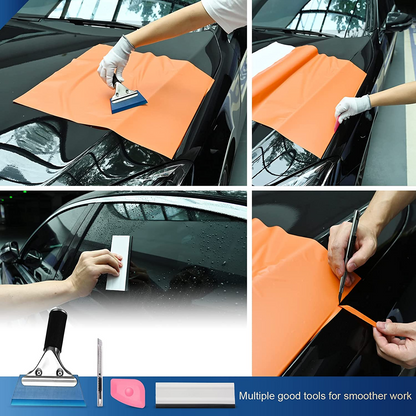 Multiple good tools for smoother work